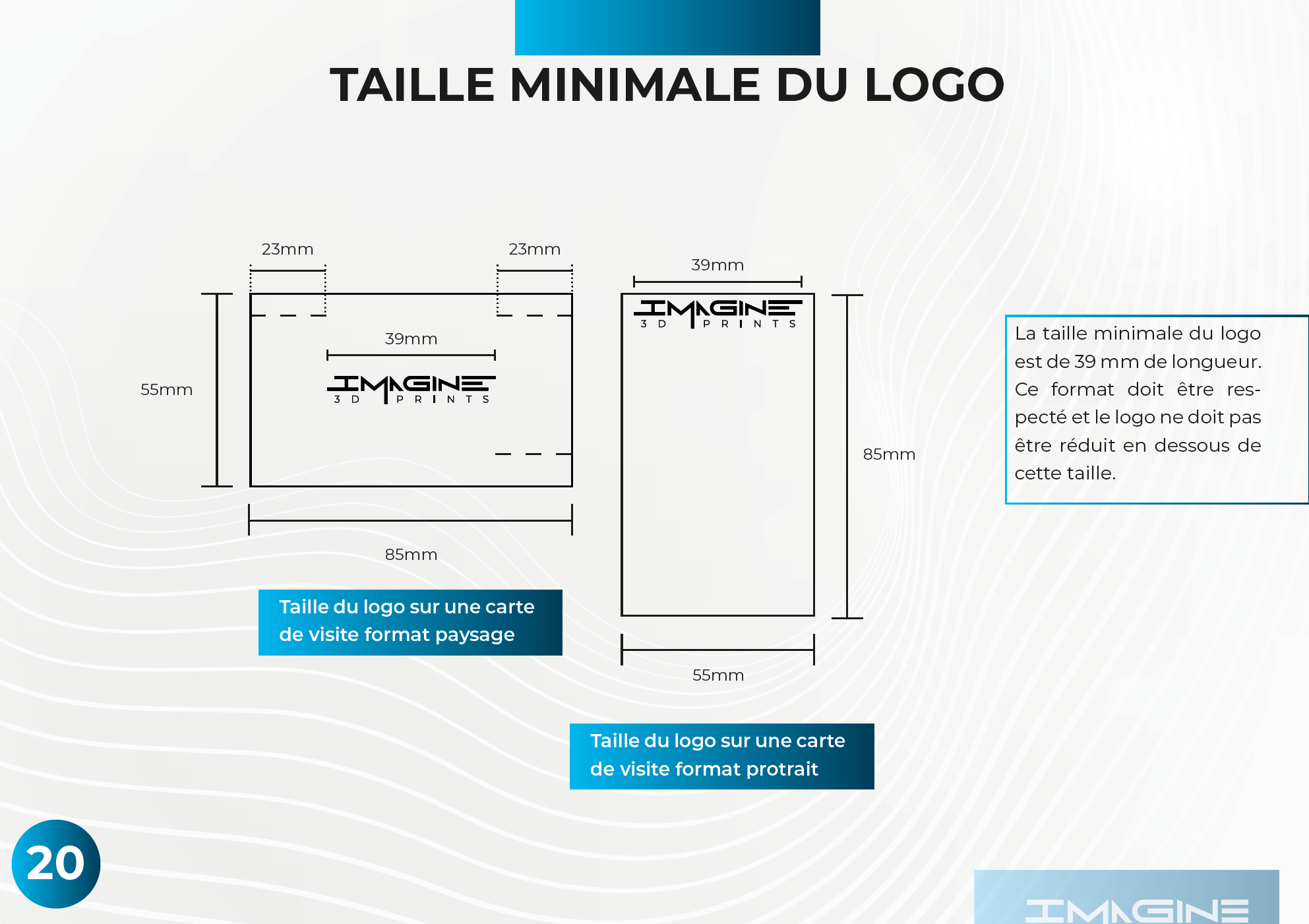 TAILLE MINIMALE DU LOGO

23mm

23mm

39mm

55mm

IMAGINE
3D PRINTS

85mm

Taille du logo sur une carte de visite format paysage

39mm

IMAGINE
3D PRINTS

85mm

55mm

Taille du logo sur une carte de visite format protrait

La taille minimale du logo est de 39 mm de longueur. Ce format doit être respecté et le logo ne doit pas être réduit en dessous de cette taille.

20

IMAGINE